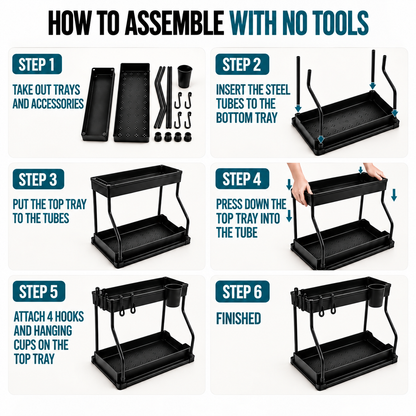 HOW TO ASSEMBLE WITH NO TOOLS

STEP 1

TAKE OUT TRAYS AND ACCESSORIES

STEP 2

INSERT THE STEEL TUBES TO THE BOTTOM TRAY

STEP 3

PUT THE TOP TRAY TO THE TUBES

STEP 4

PRESS DOWN THE TOP TRAY INTO THE TUBE

STEP 5

ATTACH 4 HOOKS AND HANGING CUPS ON THE TOP TRAY

STEP 6

FINISHED